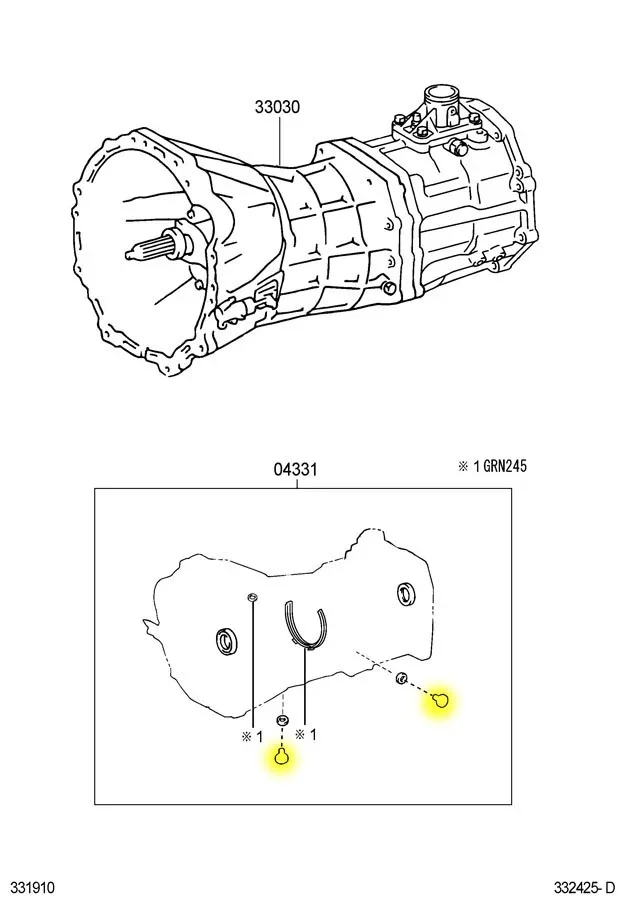 33030

04331

※ 1 GRN245

※ 1

※ 1

331910

332425- D